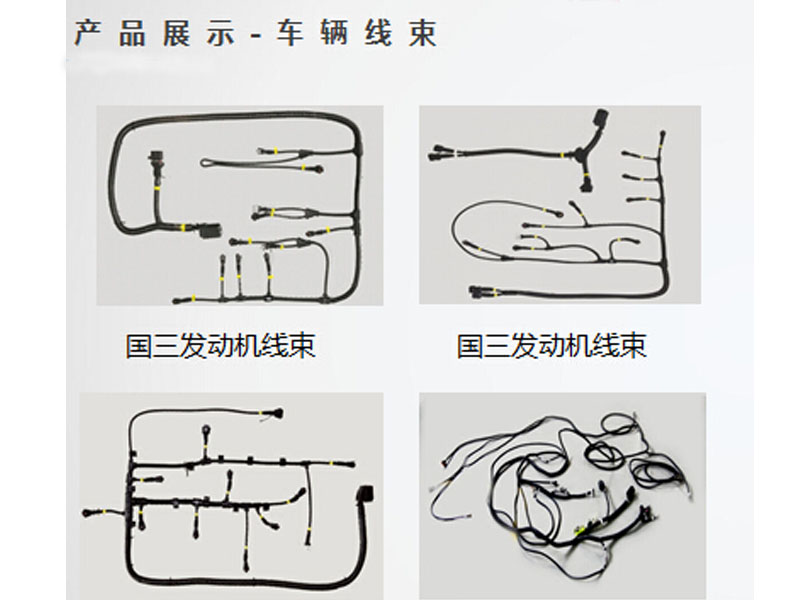 产品展示-车辆线束

国三发动机线束

国三发动机线束